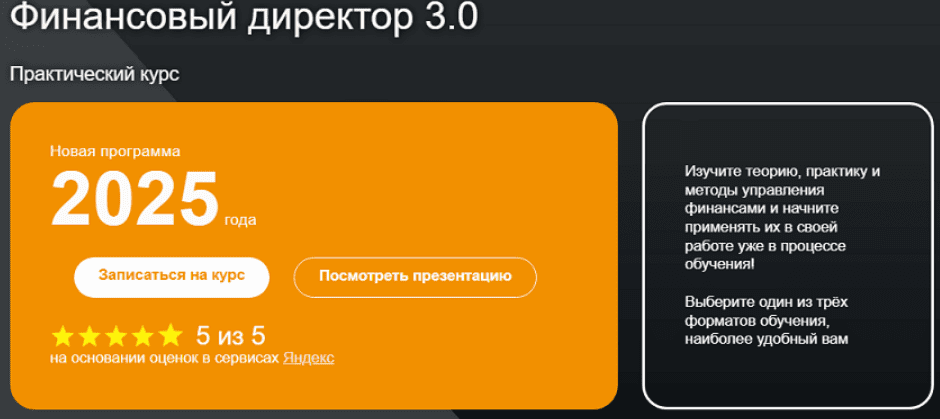 Финансовый директор 3.0

Практический курс

Новая программа
2025 года

Записаться на курс

Посмотреть презентацию

5 из 5
на основании оценок в сервисах Яндекс

Изучите теорию, практику и методы управления финансами и начните применять их в своей работе уже в процессе обучения!

Выберите один из трёх форматов обучения, наиболее удобный вам